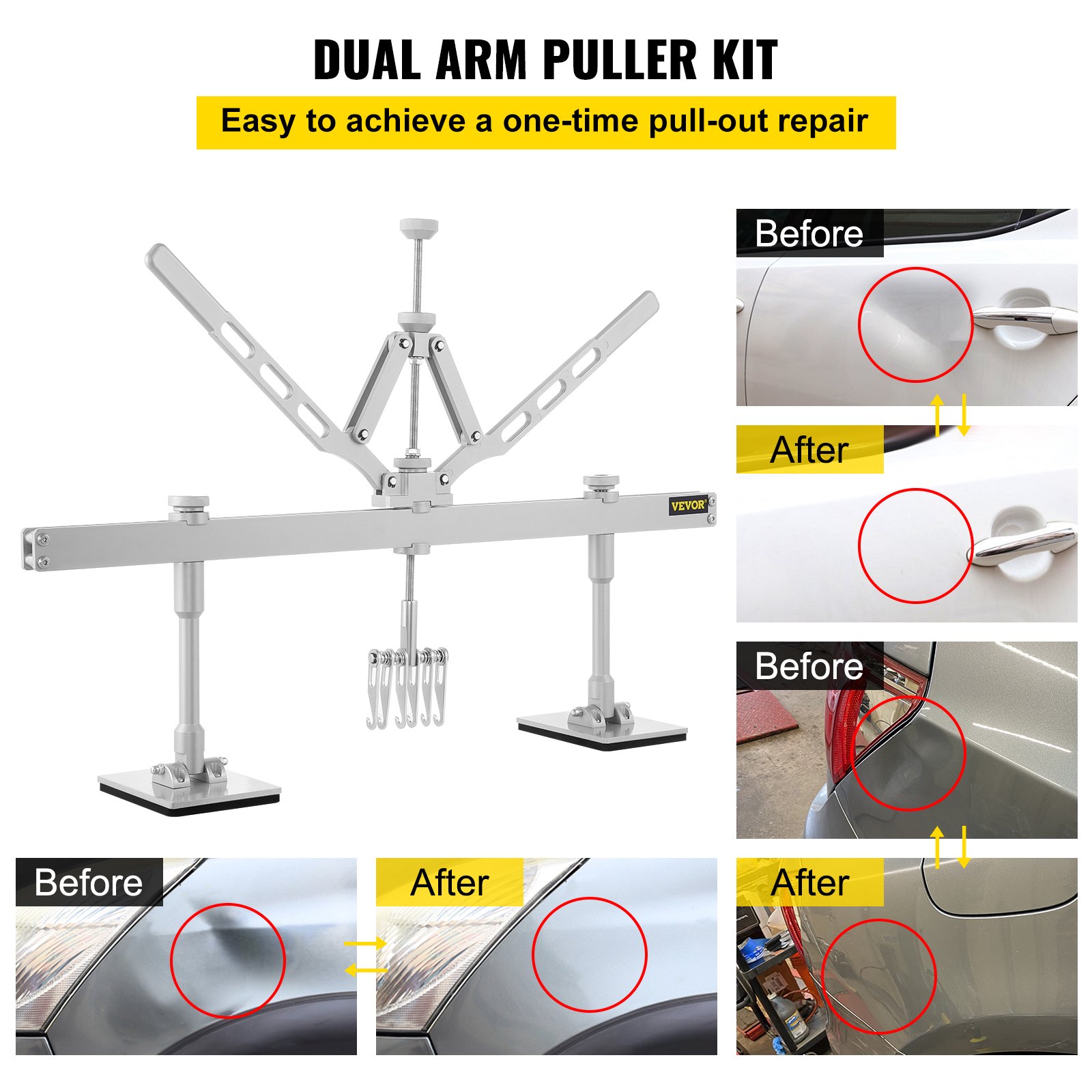 DUAL ARM PULLER KIT

Easy to achieve a one-time pull-out repair

VEVOR

Before

After

Before

After

Before

After